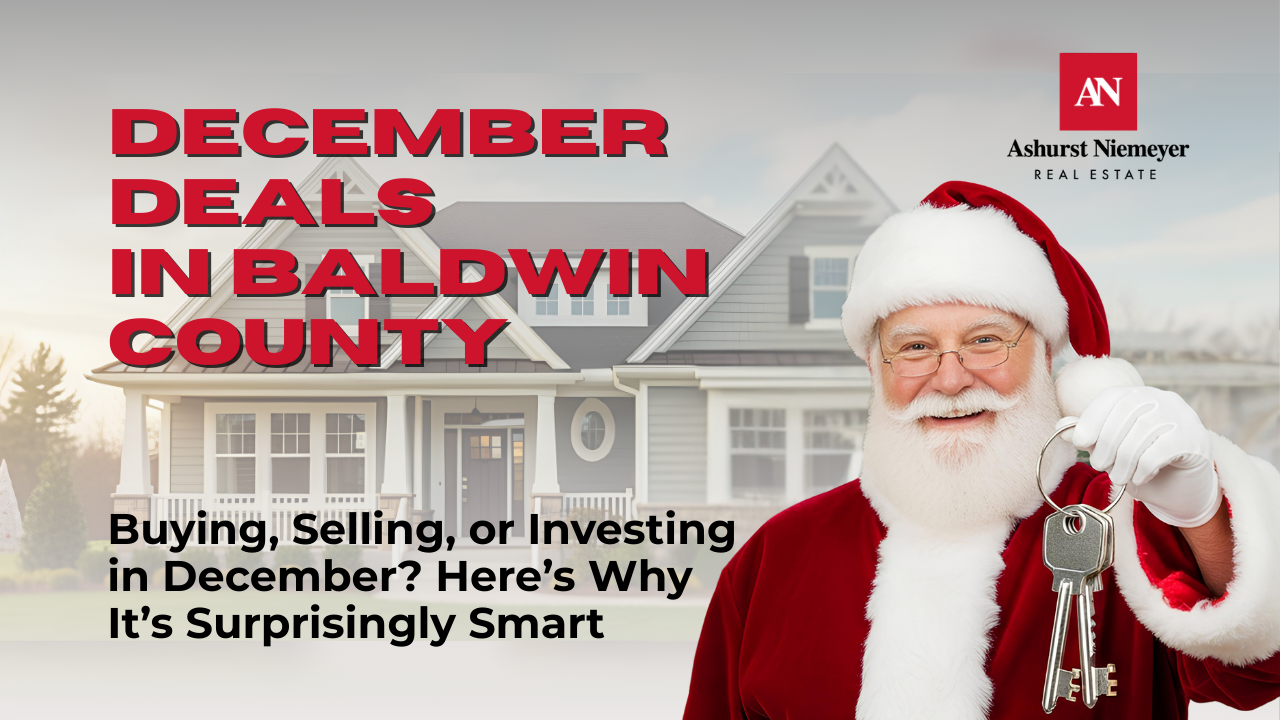 DECEMBER DEALS IN BALDWIN COUNTY

AN
Ashurst Niemeyer
REAL ESTATE

Buying, Selling, or Investing in December? Here's Why It's Surprisingly Smart